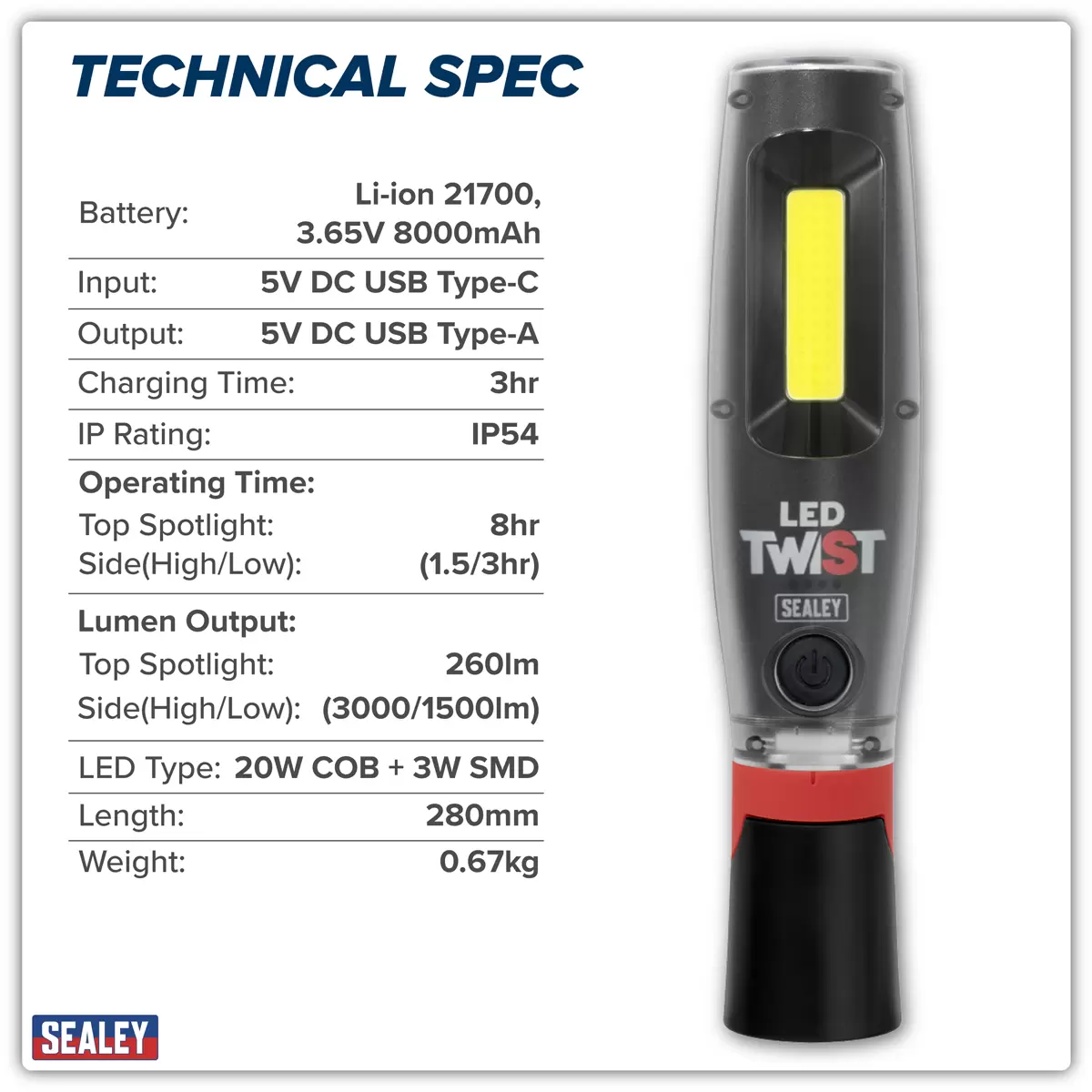 TECHNICAL SPEC

| | |
|---|---|
| Battery: | Li-ion 21700, 3.65V 8000mAh |
| Input: | 5V DC USB Type-C |
| Output: | 5V DC USB Type-A |
| Charging Time: | 3hr |
| IP Rating: | IP54 |
| Operating Time: | |
| Top Spotlight: | 8hr |
| Side(High/Low): | (1.5/3hr) |
| Lumen Output: | |
| Top Spotlight: | 260lm |
| Side(High/Low): | (3000/1500lm) |
| LED Type: | 20W COB + 3W SMD |
| Length: | 280mm |
| Weight: | 0.67kg |

LED TWIST

SEALEY

SEALEY